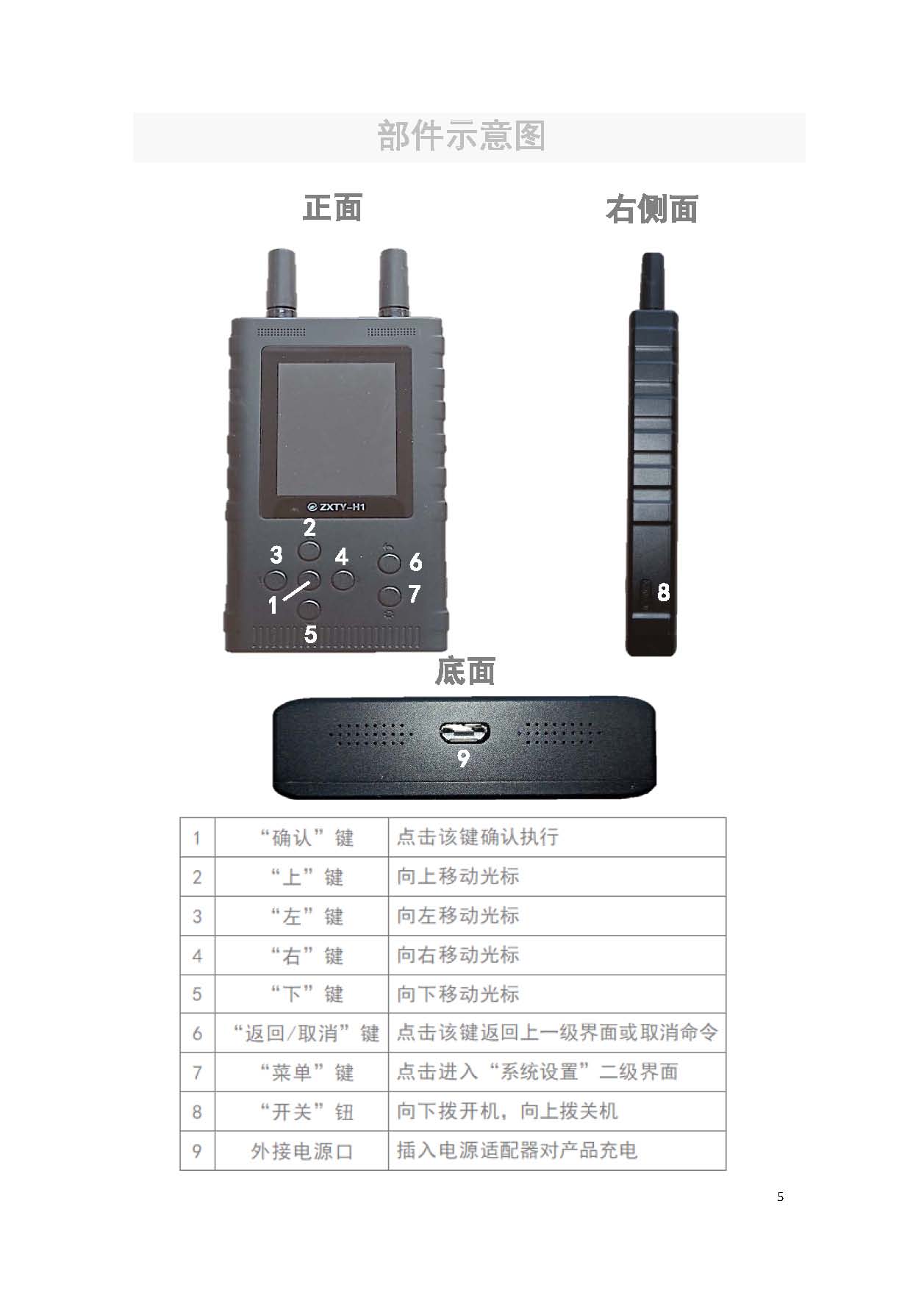 部件示意图

正面

右侧面

ZXTY-H1

2
3
4
6
1
7
5
8

底面

9

| 1 | “确认”键 | 点击该键确认执行 |
|---|---|---|
| 2 | “上”键 | 向上移动光标 |
| 3 | “左”键 | 向左移动光标 |
| 4 | “右”键 | 向右移动光标 |
| 5 | “下”键 | 向下移动光标 |
| 6 | “返回/取消”键 | 点击该键返回上一级界面或取消命令 |
| 7 | “菜单”键 | 点击进入“系统设置”二级界面 |
| 8 | “开关”钮 | 向下拨开机，向上拨关机 |
| 9 | 外接电源口 | 插入电源适配器对产品充电 |

5