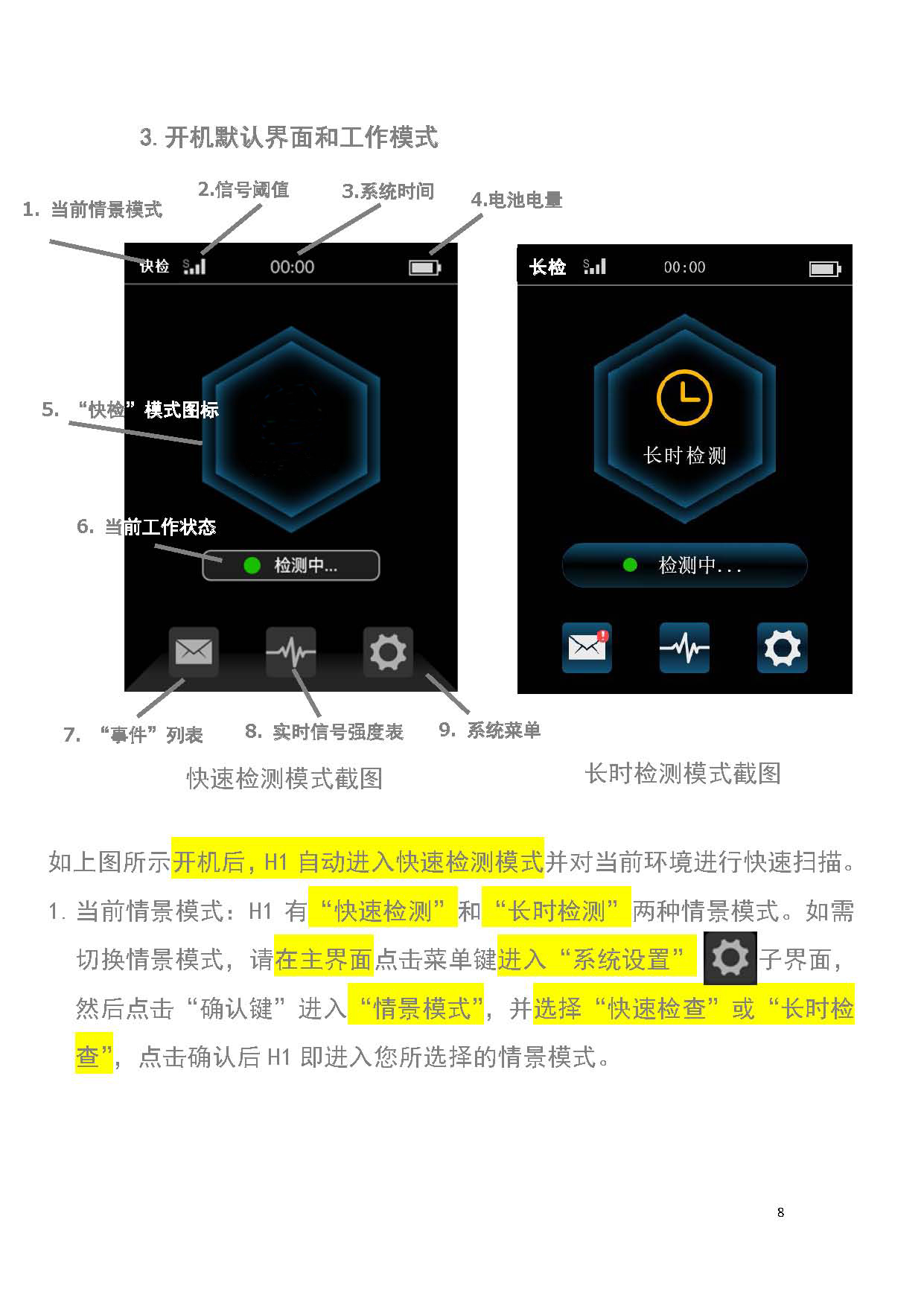 3. 开机默认界面和工作模式

1. 当前情景模式

2.信号阈值

3.系统时间

4.电池电量

快检 S 00:00

5. “快检”模式图标

6. 当前工作状态

检测中...

7. “事件”列表

8. 实时信号强度表

9. 系统菜单

快速检测模式截图

长检 S 00:00

长时检测

检测中...

长时检测模式截图

如上图所示开机后，H1 自动进入快速检测模式并对当前环境进行快速扫描。

1. 当前情景模式：H1 有“快速检测”和“长时检测”两种情景模式。如需切换情景模式，请在主界面点击菜单键进入“系统设置”子界面，然后点击“确认键”进入“情景模式”，并选择“快速检查”或“长时检查”，点击确认后 H1 即进入您所选择的情景模式。

8